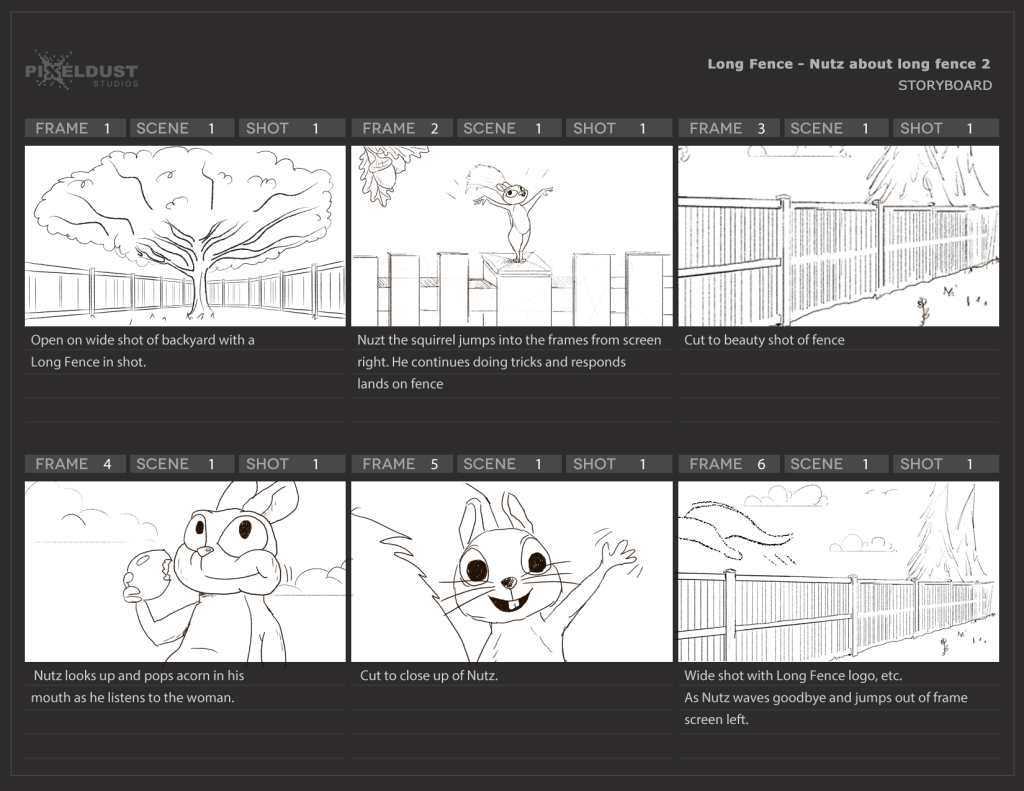 PIXELDUST STUDIOS

Long Fence - Nutz about long fence 2
STORYBOARD

FRAME 1 SCENE 1 SHOT 1

Open on wide shot of backyard with a Long Fence in shot.

FRAME 2 SCENE 1 SHOT 1

Nuzt the squirrel jumps into the frames from screen right. He continues doing tricks and responds lands on fence

FRAME 3 SCENE 1 SHOT 1

Cut to beauty shot of fence

FRAME 4 SCENE 1 SHOT 1

Nutz looks up and pops acorn in his mouth as he listens to the woman.

FRAME 5 SCENE 1 SHOT 1

Cut to close up of Nutz.

FRAME 6 SCENE 1 SHOT 1

Wide shot with Long Fence logo, etc.
As Nutz waves goodbye and jumps out of frame screen left.